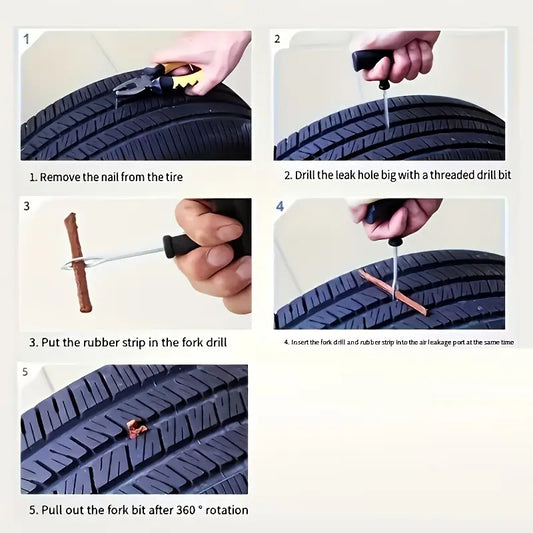 1

1. Remove the nail from the tire

2

2. Drill the leak hole big with a threaded drill bit

3

3. Put the rubber strip in the fork drill

4

4. Insert the fork drill and rubber strip into the air leakage port at the same time

5

5. Pull out the fork bit after 360 ° rotation